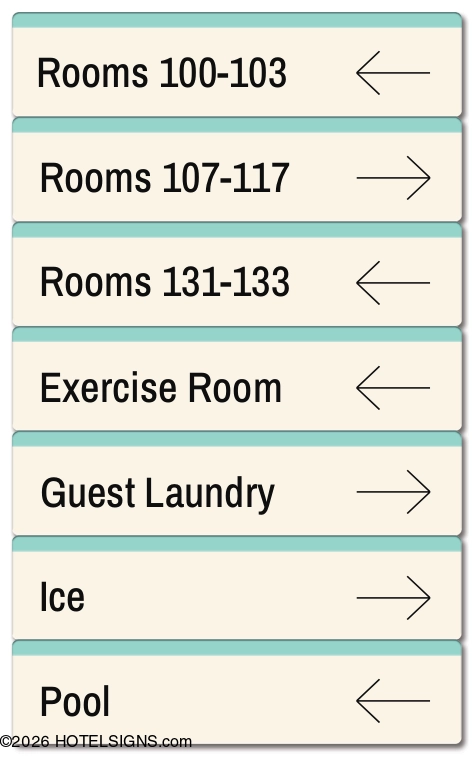 Rooms 100-103 ←

Rooms 107-117 →

Rooms 131-133 ←

Exercise Room ←

Guest Laundry →

Ice →

Pool ←

©2026 HOTELSIGNS.com