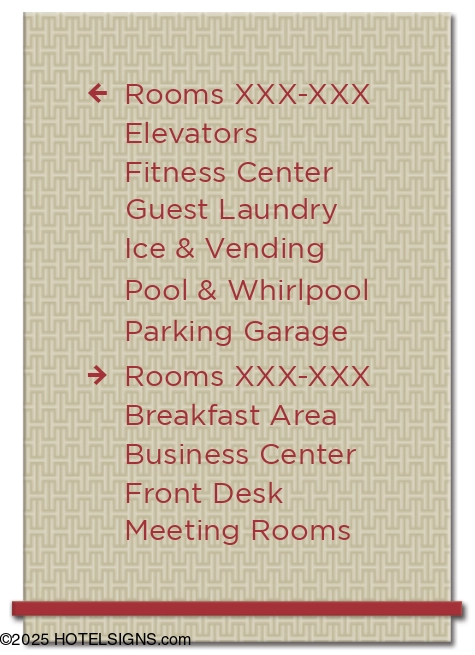 ← Rooms XXX-XXX
Elevators
Fitness Center
Guest Laundry
Ice & Vending
Pool & Whirlpool
Parking Garage

→ Rooms XXX-XXX
Breakfast Area
Business Center
Front Desk
Meeting Rooms

©2025 HOTELSIGNS.com