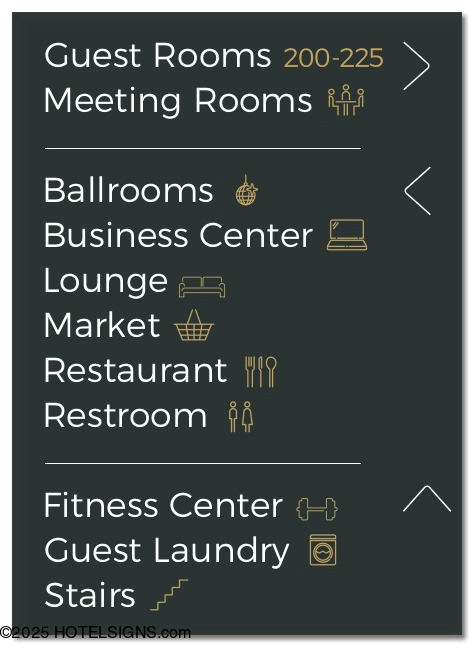 Guest Rooms 200-225
Meeting Rooms

Ballrooms
Business Center
Lounge
Market
Restaurant
Restroom

Fitness Center
Guest Laundry
Stairs

©2025 HOTELSIGNS.com