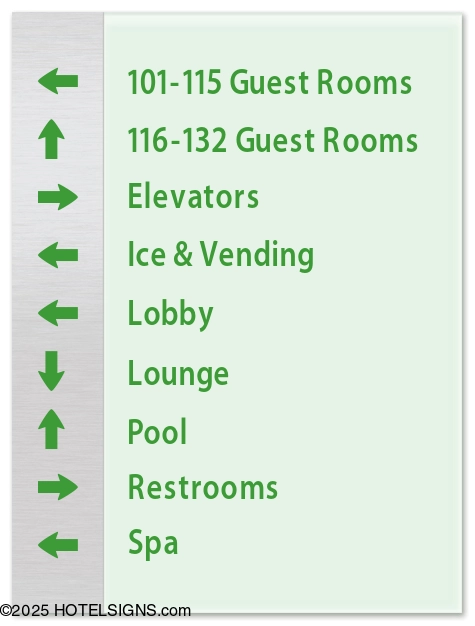 ← 101-115 Guest Rooms
↑ 116-132 Guest Rooms
→ Elevators
← Ice & Vending
← Lobby
↓ Lounge
↑ Pool
→ Restrooms
← Spa

©2025 HOTELSIGNS.com