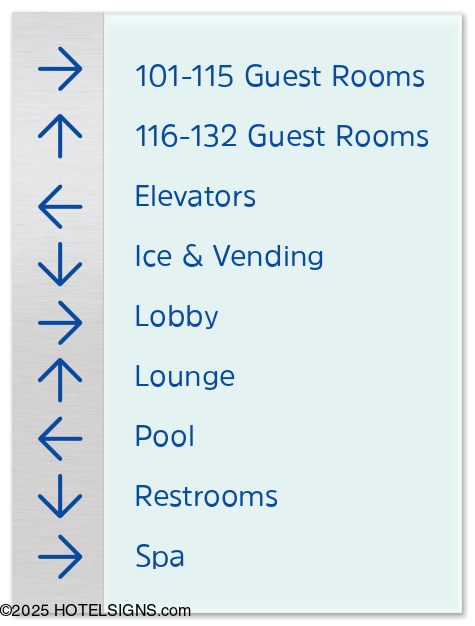 → 101-115 Guest Rooms
↑ 116-132 Guest Rooms
← Elevators
↓ Ice & Vending
→ Lobby
↑ Lounge
← Pool
↓ Restrooms
→ Spa

©2025 HOTELSIGNS.com