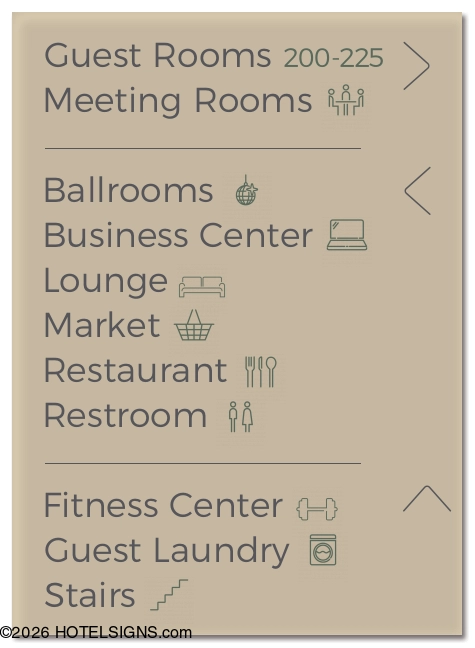 Guest Rooms 200-225
Meeting Rooms

Ballrooms
Business Center
Lounge
Market
Restaurant
Restroom

Fitness Center
Guest Laundry
Stairs

©2026 HOTELSIGNS.com