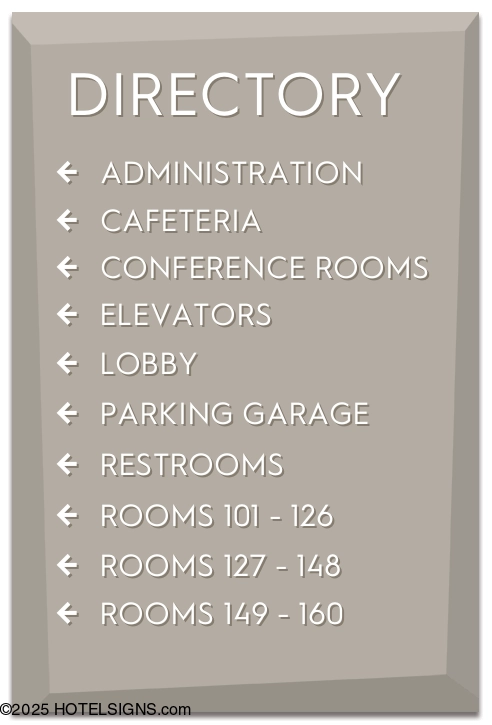 DIRECTORY

← ADMINISTRATION
← CAFETERIA
← CONFERENCE ROOMS
← ELEVATORS
← LOBBY
← PARKING GARAGE
← RESTROOMS
← ROOMS 101 - 126
← ROOMS 127 - 148
← ROOMS 149 - 160

©2025 HOTELSIGNS.com