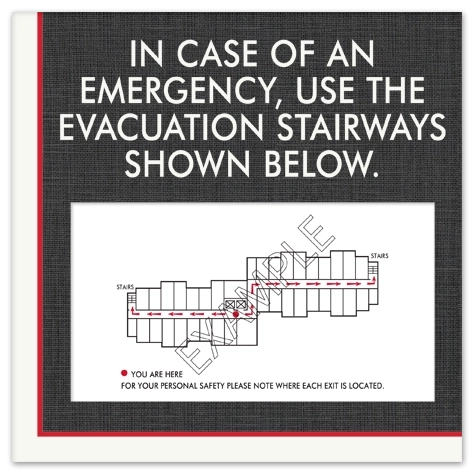 IN CASE OF AN EMERGENCY, USE THE EVACUATION STAIRWAYS SHOWN BELOW.

STAIRS

STAIRS

EXAMPLE

YOU ARE HERE
FOR YOUR PERSONAL SAFETY PLEASE NOTE WHERE EACH EXIT IS LOCATED.