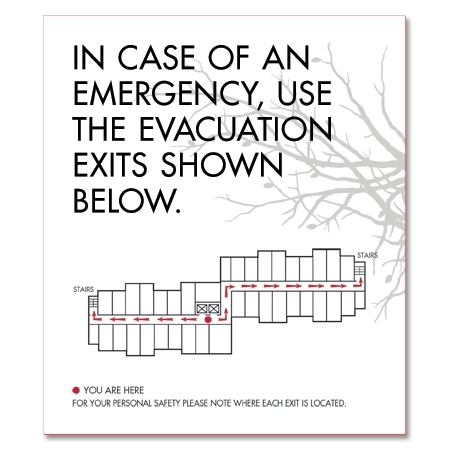 IN CASE OF AN EMERGENCY, USE THE EVACUATION EXITS SHOWN BELOW.

STAIRS

STAIRS

YOU ARE HERE

FOR YOUR PERSONAL SAFETY PLEASE NOTE WHERE EACH EXIT IS LOCATED.