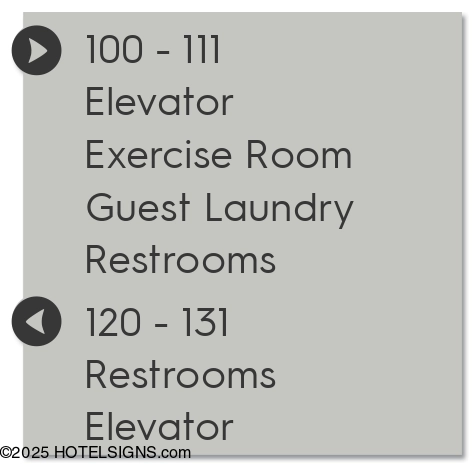 100 - 111
Elevator
Exercise Room
Guest Laundry
Restrooms

120 - 131
Restrooms
Elevator

©2025 HOTELSIGNS.com