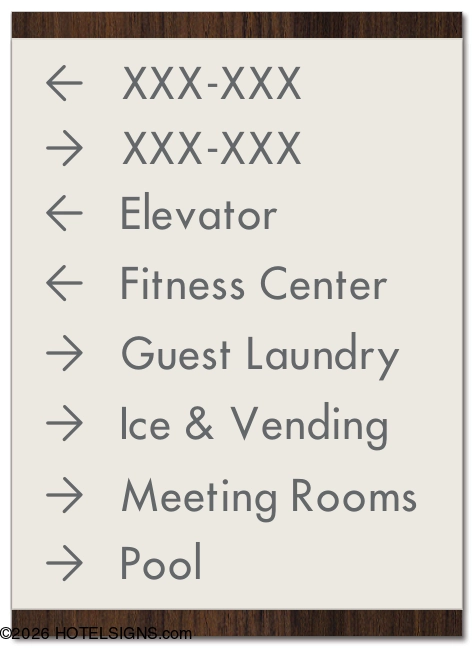 ← XXX-XXX
→ XXX-XXX
← Elevator
← Fitness Center
→ Guest Laundry
→ Ice & Vending
→ Meeting Rooms
→ Pool

©2026 HOTELSIGNS.com