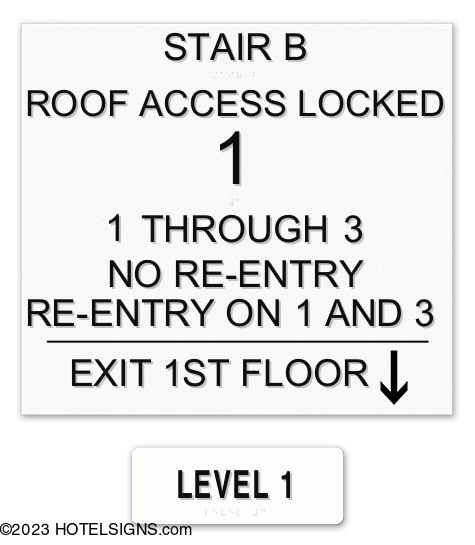 STAIR B

ROOF ACCESS LOCKED

1

1 THROUGH 3

NO RE-ENTRY

RE-ENTRY ON 1 AND 3

EXIT 1ST FLOOR ↓

LEVEL 1

©2023 HOTELSIGNS.com